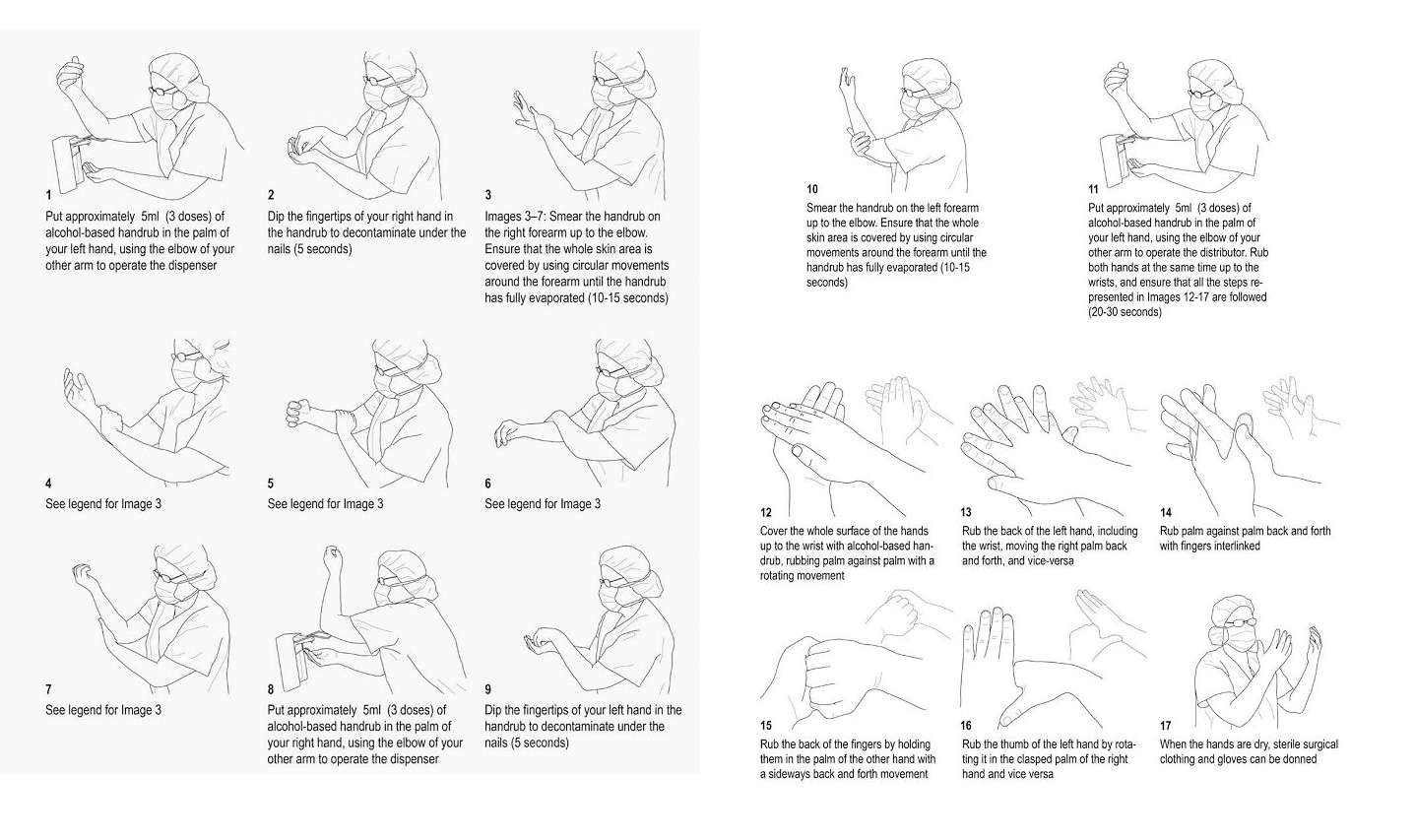 1
Put approximately 5ml (3 doses) of alcohol-based handrub in the palm of your left hand, using the elbow of your other arm to operate the dispenser

2
Dip the fingertips of your right hand in the handrub to decontaminate under the nails (5 seconds)

3
Images 3–7: Smear the handrub on the right forearm up to the elbow. Ensure that the whole skin area is covered by using circular movements around the forearm until the handrub has fully evaporated (10-15 seconds)

4
See legend for Image 3

5
See legend for Image 3

6
See legend for Image 3

7
See legend for Image 3

8
Put approximately 5ml (3 doses) of alcohol-based handrub in the palm of your right hand, using the elbow of your other arm to operate the dispenser

9
Dip the fingertips of your left hand in the handrub to decontaminate under the nails (5 seconds)

10
Smear the handrub on the left forearm up to the elbow. Ensure that the whole skin area is covered by using circular movements around the forearm until the handrub has fully evaporated (10-15 seconds)

11
Put approximately 5ml (3 doses) of alcohol-based handrub in the palm of your left hand, using the elbow of your other arm to operate the distributor. Rub both hands at the same time up to the wrists, and ensure that all the steps represented in Images 12-17 are followed (20-30 seconds)

12
Cover the whole surface of the hands up to the wrist with alcohol-based handrub, rubbing palm against palm with a rotating movement

13
Rub the back of the left hand, including the wrist, moving the right palm back and forth, and vice-versa

14
Rub palm against palm back and forth with fingers interlinked

15
Rub the back of the fingers by holding them in the palm of the other hand with a sideways back and forth movement

16
Rub the thumb of the left hand by rotating it in the clasped palm of the right hand and vice versa

17
When the hands are dry, sterile surgical clothing and gloves can be donned